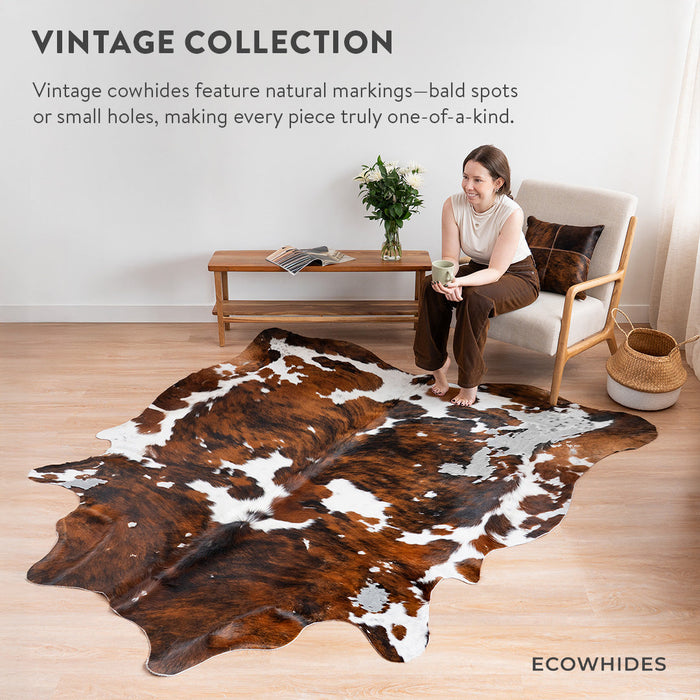 VINTAGE COLLECTION

Vintage cowhides feature natural markings—bald spots or small holes, making every piece truly one-of-a-kind.

ECOWHIDES