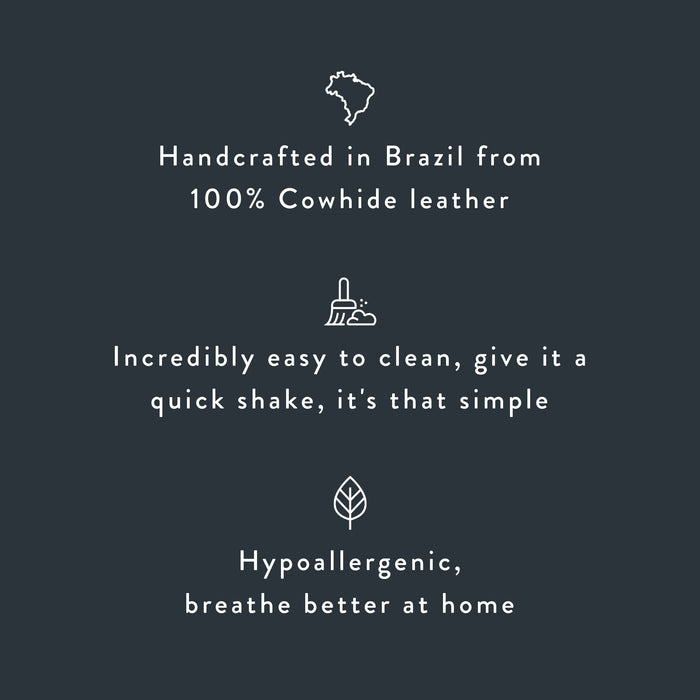 Handcrafted in Brazil from 100% Cowhide leather

Incredibly easy to clean, give it a quick shake, it's that simple

Hypoallergenic, breathe better at home